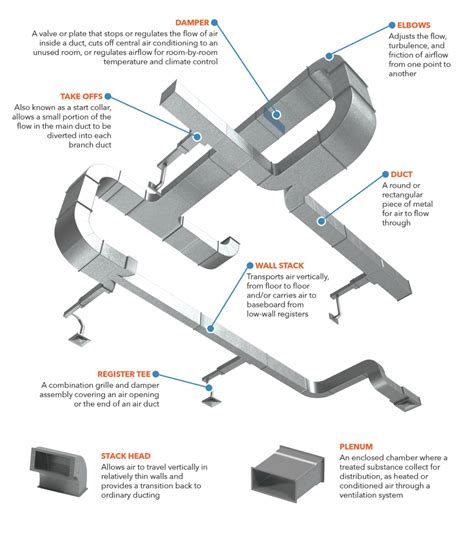 DAMPER
A valve or plate that stops or regulates the flow of air inside a duct, cuts off central air conditioning to an unused room, or regulates airflow for room-by-room temperature and climate control

ELBOWS
Adjusts the flow, turbulence, and friction of airflow from one point to another

TAKE OFFS
Also known as a start collar, allows a small portion of the flow in the main duct to be diverted into each branch duct

DUCT
A round or rectangular piece of metal for air to flow through

WALL STACK
Transports air vertically, from floor to floor and/or carries air to baseboard from low-wall registers

REGISTER TEE
A combination grille and damper assembly covering an air opening or the end of an air duct

STACK HEAD
Allows air to travel vertically in relatively thin walls and provides a transition back to ordinary ducting

PLENUM
An enclosed chamber where a treated substance collect for distribution, as heated or conditioned air through a ventilation system