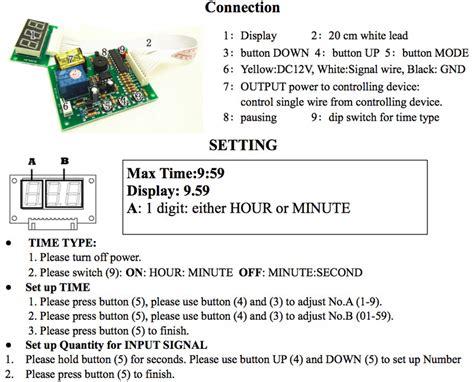 Connection

2
7
8
9
6
5
4
3

1: Display　　2: 20 cm white lead
3: button DOWN 4: button UP 5: button MODE
6: Yellow:DC12V, White:Signal wire, Black: GND
7: OUTPUT power to controlling device: control single wire from controlling device.
8: pausing　　9: dip switch for time type

SETTING

A　B

Max Time:9:59
Display: 9.59
A: 1 digit: either HOUR or MINUTE

• TIME TYPE:
1. Please turn off power.
2. Please switch (9): ON: HOUR: MINUTE OFF: MINUTE:SECOND
• Set up TIME
1. Please press button (5), please use button (4) and (3) to adjust No.A (1-9).
2. Please press button (5), please use button (4) and (3) to adjust No.B (01-59).
3. Please press button (5) to finish.
• Set up Quantity for INPUT SIGNAL
1. Please hold button (5) for seconds. Please use button UP (4) and DOWN (5) to set up Number
2. Please press button (5) to finish.