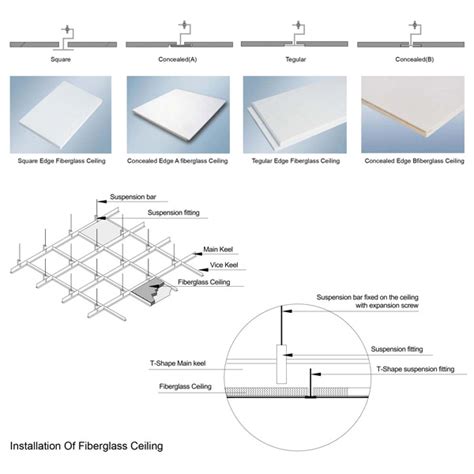 Square

Concealed(A)

Tegular

Concealed(B)

Square Edge Fiberglass Ceiling

Concealed Edge A fiberglass Ceiling

Tegular Edge Fiberglass Ceiling

Concealed Edge Bfiberglass Ceiling

Suspension bar

Suspension fitting

Main Keel

Vice Keel

Fiberglass Ceiling

Suspension bar fixed on the ceiling with expansion screw

Suspension fitting

T-Shape Main keel

T-Shape suspension fitting

Fiberglass Ceiling

Installation Of Fiberglass Ceiling