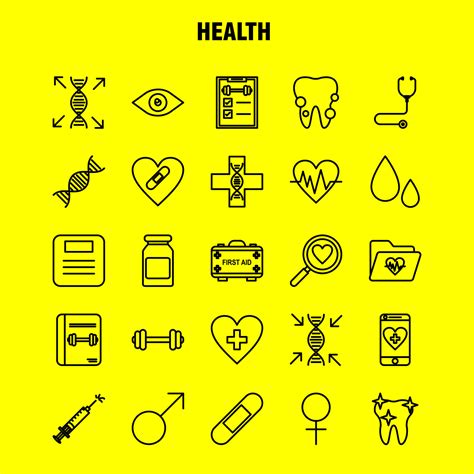 HEALTH

FIRST AID