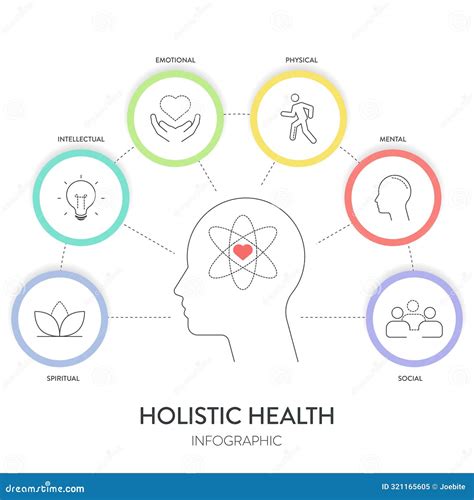 EMOTIONAL

PHYSICAL

INTELLECTUAL

MENTAL

SPIRITUAL

SOCIAL

HOLISTIC HEALTH

INFOGRAPHIC

dreamstime.com

ID 321165605 © Joebite