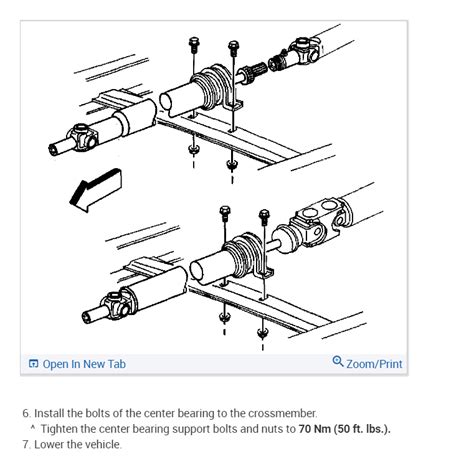 Open In New Tab

Zoom/Print

6. Install the bolts of the center bearing to the crossmember.

^ Tighten the center bearing support bolts and nuts to 70 Nm (50 ft. lbs.).

7. Lower the vehicle.