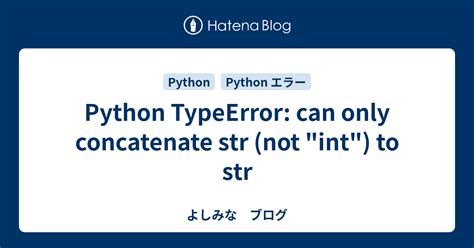 Hatena Blog

Python Python エラー

Python TypeError: can only concatenate str (not "int") to str

よしみな ブログ