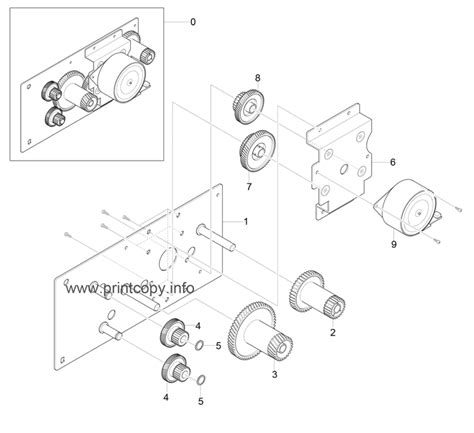 0
8
6
7
1
9
www.printcopy.info
2
4
5
3
4
5