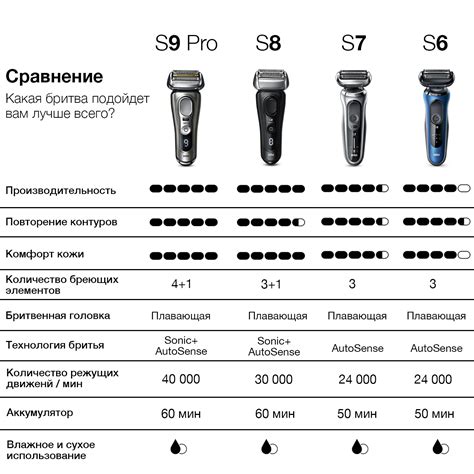 Сравнение
Какая бритва подойдет вам лучше всего?

| | S9 Pro | S8 | S7 | S6 |
|---|---|---|---|---|
| Производительность | | | | |
| Повторение контуров | | | | |
| Комфорт кожи | | | | |
| Количество бреющих элементов | 4+1 | 3+1 | 3 | 3 |
| Бритвенная головка | Плавающая | Плавающая | Плавающая | Плавающая |
| Технология бритья | Sonic+ AutoSense | Sonic+ AutoSense | AutoSense | AutoSense |
| Количество режущих движений / мин | 40 000 | 30 000 | 24 000 | 24 000 |
| Аккумулятор | 60 мин | 60 мин | 50 мин | 50 мин |
| Влажное и сухое использование | | | | |