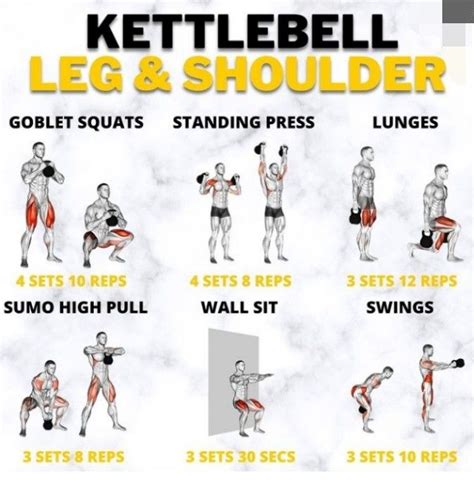 KETTLEBELL
LEG & SHOULDER

GOBLET SQUATS

4 SETS 10 REPS

STANDING PRESS

4 SETS 8 REPS

LUNGES

3 SETS 12 REPS

SUMO HIGH PULL

3 SETS 8 REPS

WALL SIT

3 SETS 30 SECS

SWINGS

3 SETS 10 REPS