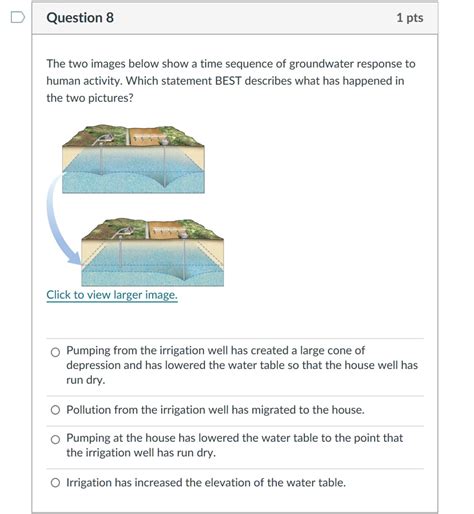 Question 8

1 pts

The two images below show a time sequence of groundwater response to human activity. Which statement BEST describes what has happened in the two pictures?

Click to view larger image.

Pumping from the irrigation well has created a large cone of depression and has lowered the water table so that the house well has run dry.

Pollution from the irrigation well has migrated to the house.

Pumping at the house has lowered the water table to the point that the irrigation well has run dry.

Irrigation has increased the elevation of the water table.