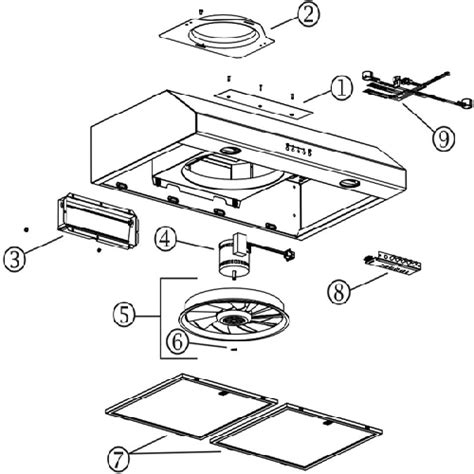 2
1
9
3
4
8
5
6
7