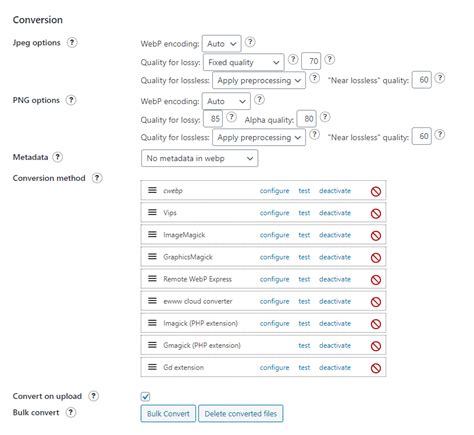 Conversion

Jpeg options ?
WebP encoding: Auto ?
Quality for lossy: Fixed quality ? 70 ?
Quality for lossless: Apply preprocessing ? "Near lossless" quality: 60 ?

PNG options ?
WebP encoding: Auto ?
Quality for lossy: 85 ? Alpha quality: 80 ?
Quality for lossless: Apply preprocessing ? "Near lossless" quality: 60 ?

Metadata ?
No metadata in webp

Conversion method ?
cwebp configure test deactivate
Vips configure test deactivate
ImageMagick configure test deactivate
GraphicsMagick configure test deactivate
Remote WebP Express configure test deactivate
ewww cloud converter configure test deactivate
Imagick (PHP extension) configure test deactivate
Gmagick (PHP extension) test deactivate
Gd extension configure test deactivate

Convert on upload ?

Bulk convert ?
Bulk Convert Delete converted files