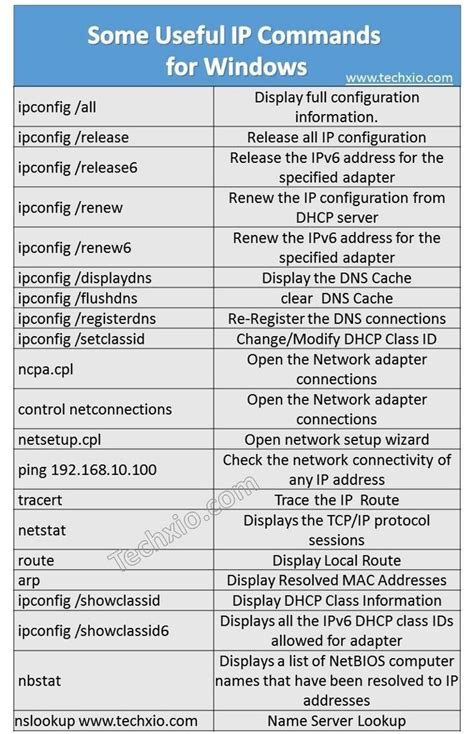 Some Useful IP Commands for Windows

www.techxio.com

| | |
|---|---|
| ipconfig /all | Display full configuration information. |
| ipconfig /release | Release all IP configuration |
| ipconfig /release6 | Release the IPv6 address for the specified adapter |
| ipconfig /renew | Renew the IP configuration from DHCP server |
| ipconfig /renew6 | Renew the IPv6 address for the specified adapter |
| ipconfig /displaydns | Display the DNS Cache |
| ipconfig /flushdns | clear DNS Cache |
| ipconfig /registerdns | Re-Register the DNS connections |
| ipconfig /setclassid | Change/Modify DHCP Class ID |
| ncpa.cpl | Open the Network adapter connections |
| control netconnections | Open the Network adapter connections |
| netsetup.cpl | Open network setup wizard |
| ping 192.168.10.100 | Check the network connectivity of any IP address |
| tracert | Trace the IP Route |
| netstat | Displays the TCP/IP protocol sessions |
| route | Display Local Route |
| arp | Display Resolved MAC Addresses |
| ipconfig /showclassid | Display DHCP Class Information |
| ipconfig /showclassid6 | Displays all the IPv6 DHCP class IDs allowed for adapter |
| nbstat | Displays a list of NetBIOS computer names that have been resolved to IP addresses |
| nslookup www.techxio.com | Name Server Lookup |

Techxio.com