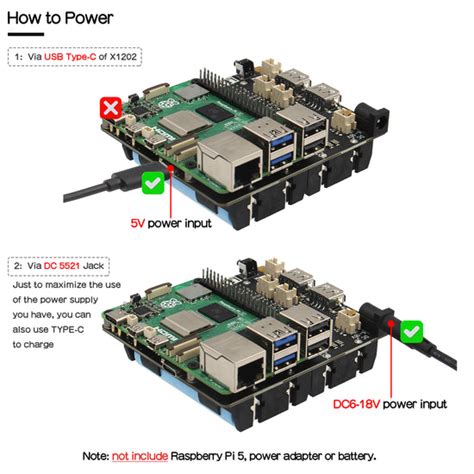 How to Power

1: Via USB Type-C of X1202

5V power input

2: Via DC 5521 Jack

Just to maximize the use of the power supply you have, you can also use TYPE-C to charge

DC6-18V power input

Note: not include Raspberry Pi 5, power adapter or battery.