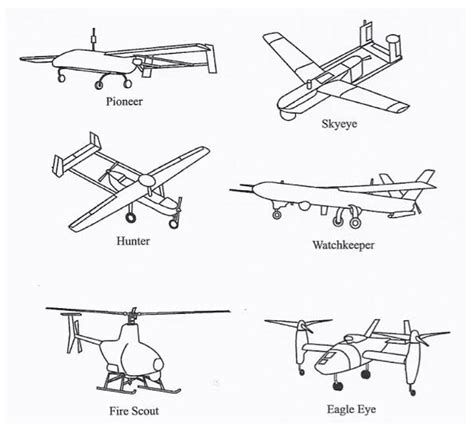 Pioneer

Skyeye

Hunter

Watchkeeper

Fire Scout

Eagle Eye