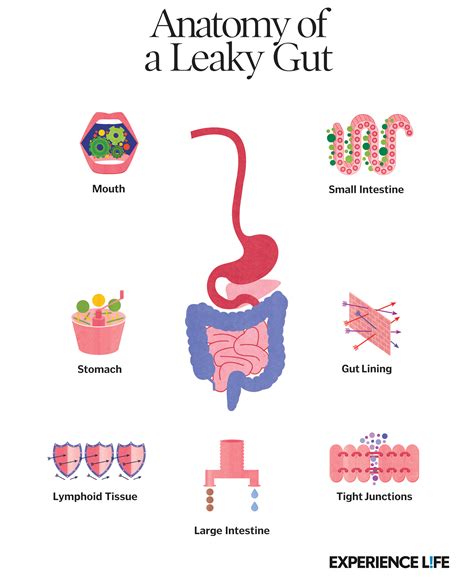 Anatomy of a Leaky Gut

Mouth

Small Intestine

Stomach

Gut Lining

Lymphoid Tissue

Large Intestine

Tight Junctions

EXPERIENCE L!FE