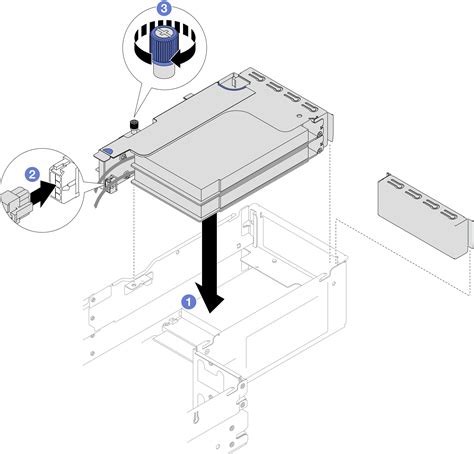 3
2
1