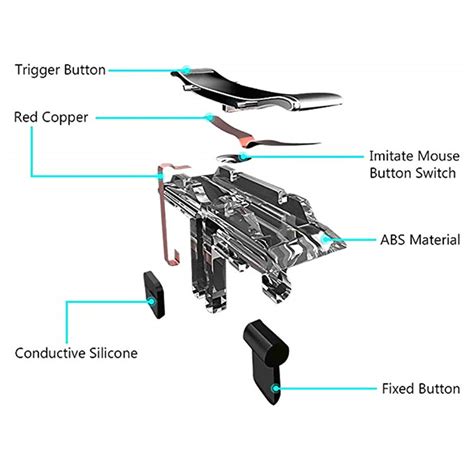 Trigger Button

Red Copper

Imitate Mouse Button Switch

ABS Material

Conductive Silicone

Fixed Button