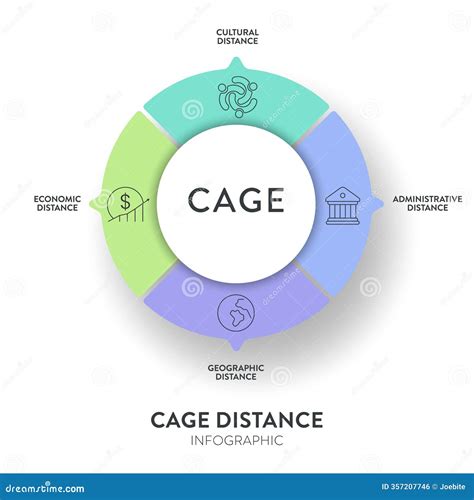 CULTURAL DISTANCE

ECONOMIC DISTANCE

$

CAGE

ADMINISTRATIVE DISTANCE

GEOGRAPHIC DISTANCE

CAGE DISTANCE
INFOGRAPHIC

dreamstime.com

ID 357207746 © Joebite