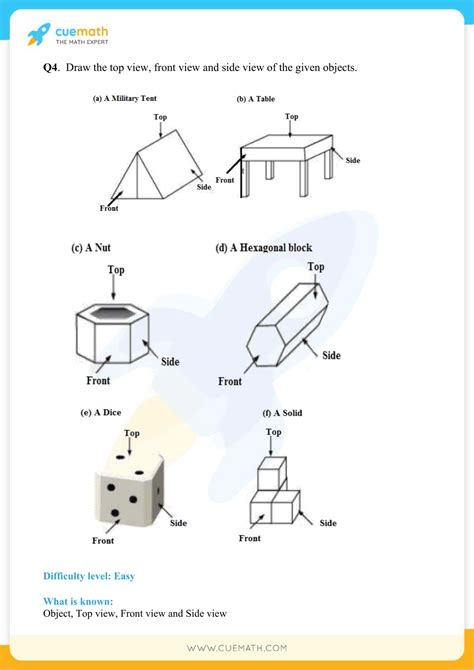 cuemath
THE MATH EXPERT

Q4. Draw the top view, front view and side view of the given objects.

(a) A Military Tent
Top
Side
Front

(b) A Table
Top
Side
Front

(c) A Nut
Top
Side
Front

(d) A Hexagonal block
Top
Side
Front

(e) A Dice
Top
Side
Front

(f) A Solid
Top
Side
Front

Difficulty level: Easy

What is known:
Object, Top view, Front view and Side view

WWW.CUEMATH.COM