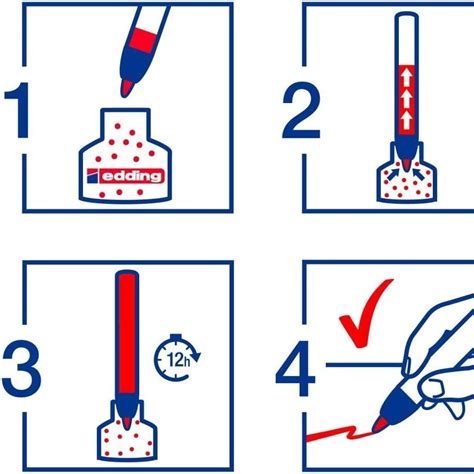 1

edding

2

3

12h

4