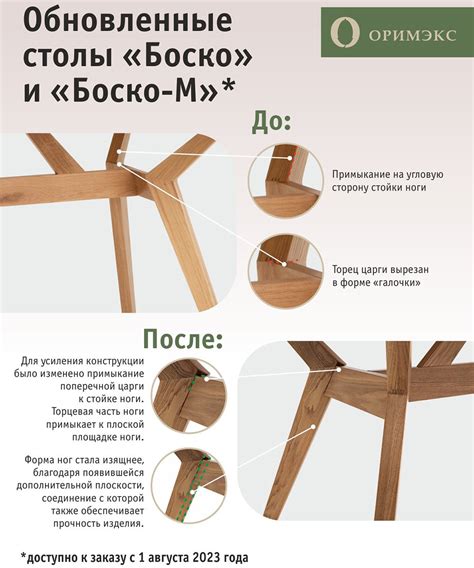 Обновленные столы «Боско» и «Боско-М»*

ОРИМЭКС

До:

Примыкание на угловую сторону стойки ноги

Торец царги вырезан в форме «галочки»

После:

Для усиления конструкции было изменено примыкание поперечной царги к стойке ноги. Торцевая часть ноги примыкает к плоской площадке ноги.

Форма ног стала изящнее, благодаря появившейся дополнительной плоскости, соединение с которой также обеспечивает прочность изделия.

*доступно к заказу с 1 августа 2023 года