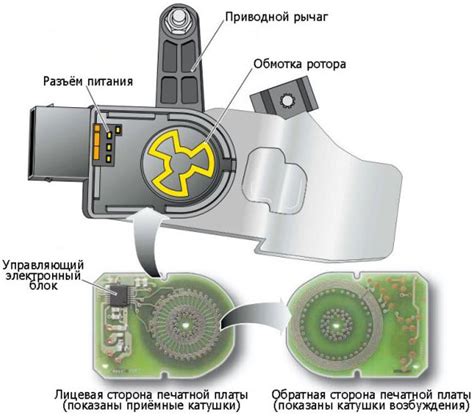 Приводной рычаг

Обмотка ротора

Разъём питания

Управляющий электронный блок

Лицевая сторона печатной платы (показаны приёмные катушки)

Обратная сторона печатной платы (показаны катушки возбуждения)