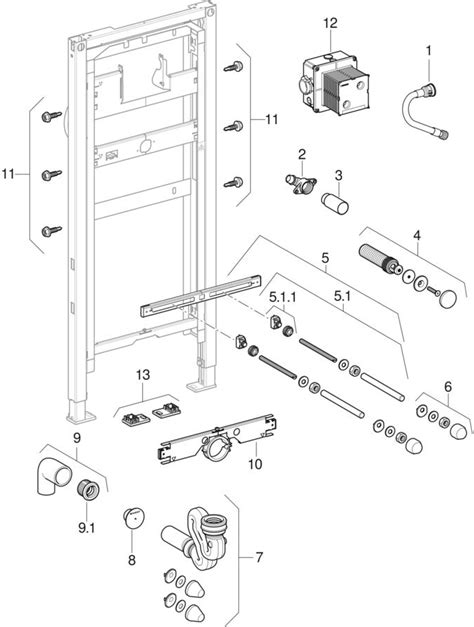 12
1
11
11
2
3
4
5
5.1.1
5.1
6
13
9
10
9.1
8
7