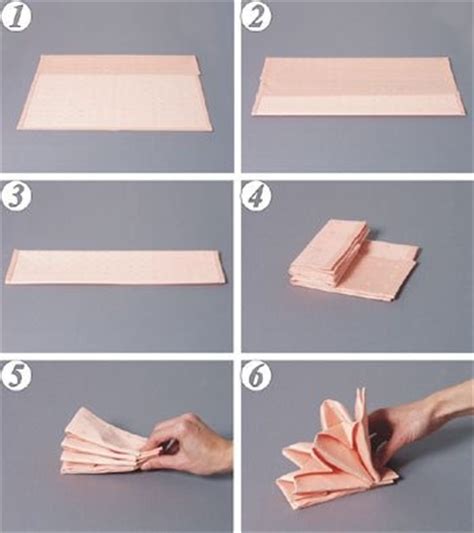 1

2

3

4

5

6