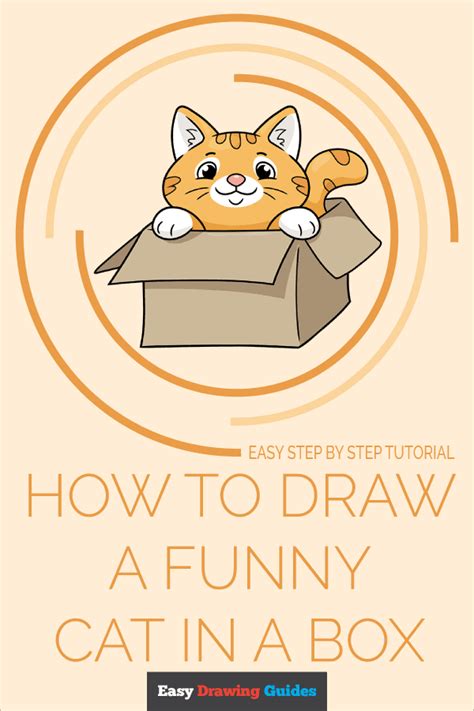 EASY STEP BY STEP TUTORIAL

HOW TO DRAW A FUNNY CAT IN A BOX

Easy Drawing Guides