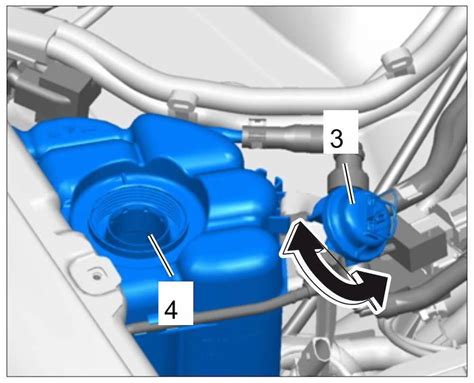 3

4