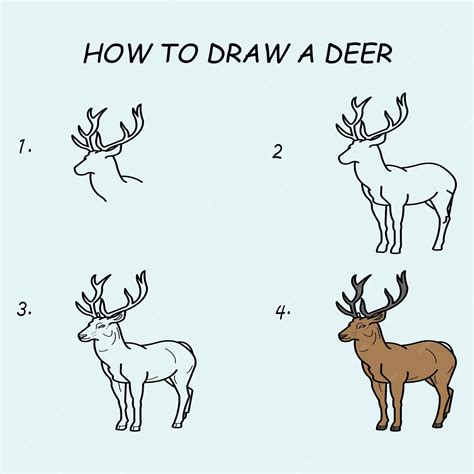 HOW TO DRAW A DEER

1.

2

3.

4.