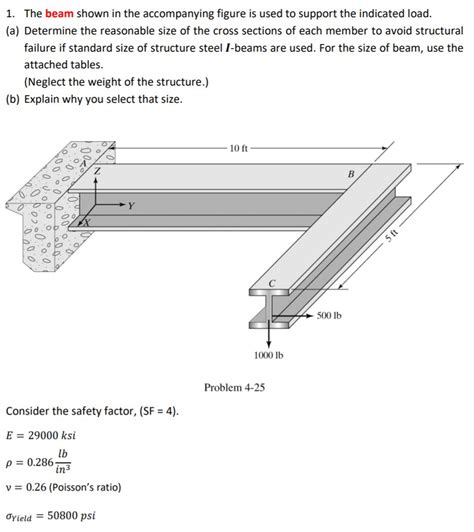 1. The beam shown in the accompanying figure is used to support the indicated load.
(a) Determine the reasonable size of the cross sections of each member to avoid structural failure if standard size of structure steel $I$-beams are used. For the size of beam, use the attached tables.
(Neglect the weight of the structure.)
(b) Explain why you select that size.

10 ft
A
Z
Y
X
B
5 ft
C
500 lb
1000 lb

Problem 4-25

Consider the safety factor, (SF = 4).

$E = 29000\ ksi$

$\rho = 0.286\frac{lb}{in^3}$

$\nu = 0.26$ (Poisson's ratio)

$\sigma_{Yield} = 50800\ psi$