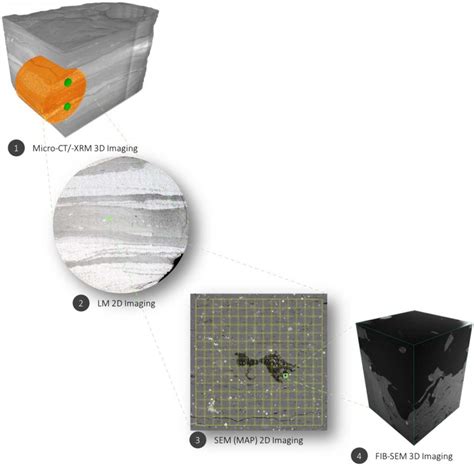 1 Micro-CT/-XRM 3D Imaging

2 LM 2D Imaging

3 SEM (MAP) 2D Imaging

4 FIB-SEM 3D Imaging