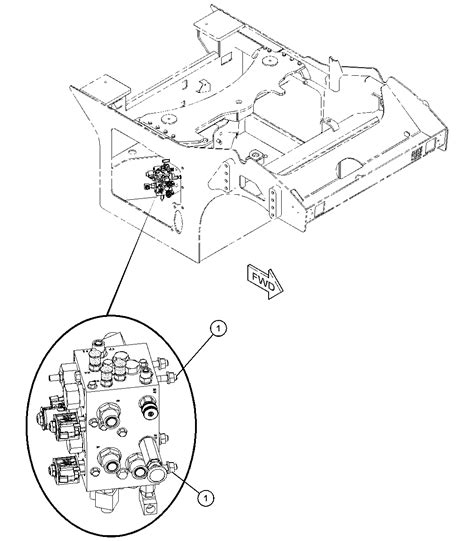 FWD

1

1