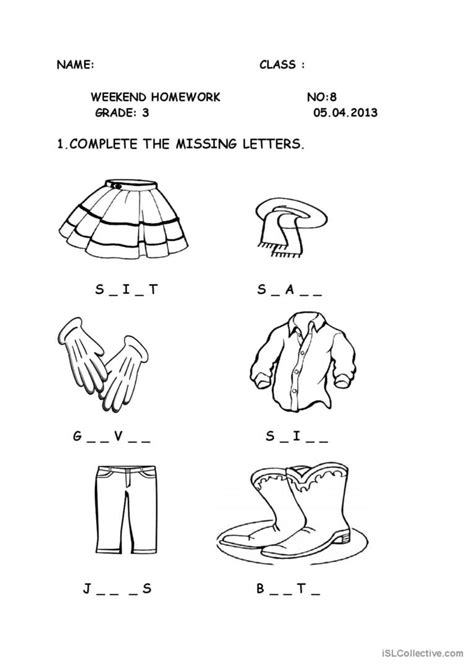 NAME: CLASS :

WEEKEND HOMEWORK NO:8
GRADE: 3 05.04.2013

1.COMPLETE THE MISSING LETTERS.

S _ I _ T

S _ A _ _

G _ _ V _ _

S _ I _ _

J _ _ _ S

B _ _ T _

iSLCollective.com