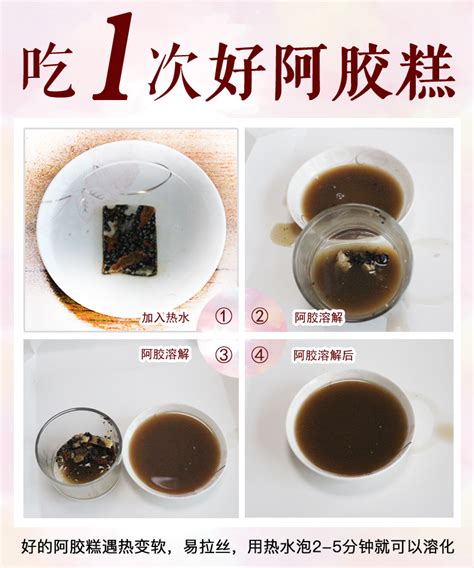 吃1次好阿胶糕

加入热水 ①

② 阿胶溶解

阿胶溶解 ③

④ 阿胶溶解后

好的阿胶糕遇热变软，易拉丝，用热水泡2-5分钟就可以溶化