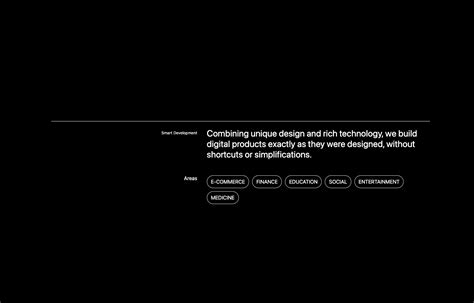 Smart Development

Combining unique design and rich technology, we build digital products exactly as they were designed, without shortcuts or simplifications.

Areas

E-COMMERCE
FINANCE
EDUCATION
SOCIAL
ENTERTAINMENT
MEDICINE