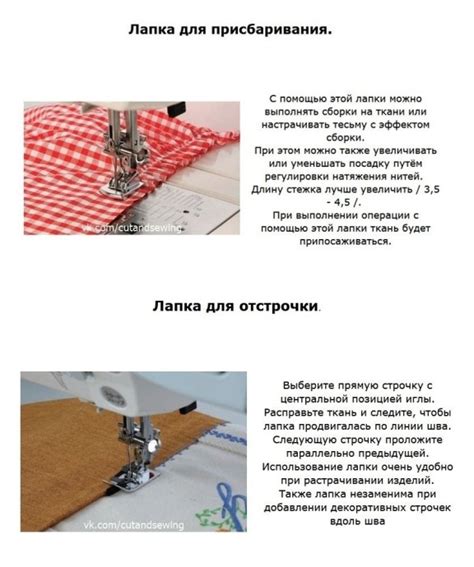 Лапка для присбаривания.

vk.com/cutandsewing

С помощью этой лапки можно выполнять сборки на ткани или настрачивать тесьму с эффектом сборки.
При этом можно также увеличивать или уменьшать посадку путём регулировки натяжения нитей.
Длину стежка лучше увеличить / 3,5 - 4,5 /.
При выполнении операции с помощью этой лапки ткань будет припосаживаться.

Лапка для отстрочки.

vk.com/cutandsewing

Выберите прямую строчку с центральной позицией иглы.
Расправьте ткань и следите, чтобы лапка продвигалась по линии шва.
Следующую строчку проложите параллельно предыдущей.
Использование лапки очень удобно при растрачивании изделий.
Также лапка незаменима при добавлении декоративных строчек вдоль шва