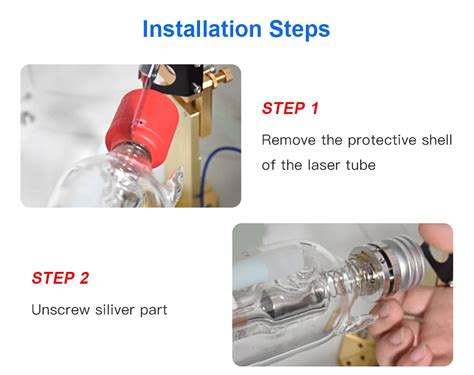 Installation Steps

STEP 1

Remove the protective shell of the laser tube

STEP 2

Unscrew siliver part