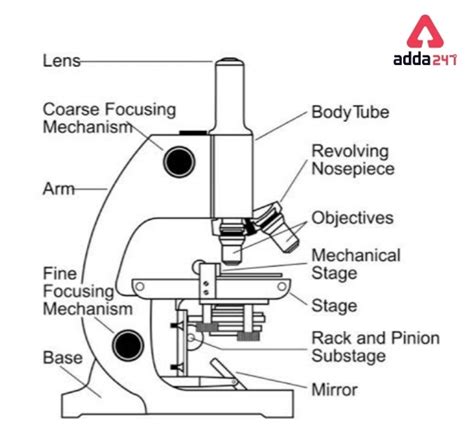 adda247

Lens

Coarse Focusing Mechanism

Arm

Fine Focusing Mechanism

Base

Body Tube

Revolving Nosepiece

Objectives

Mechanical Stage

Stage

Rack and Pinion Substage

Mirror