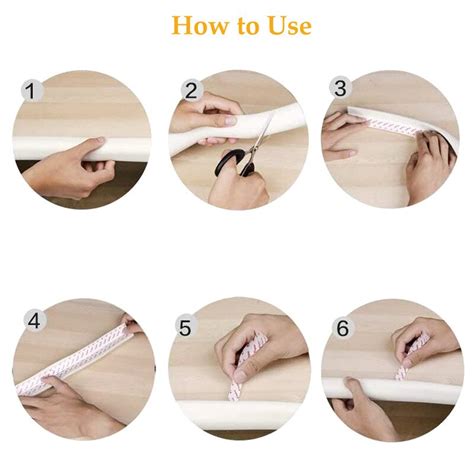 How to Use

1

2

3

4

5

6