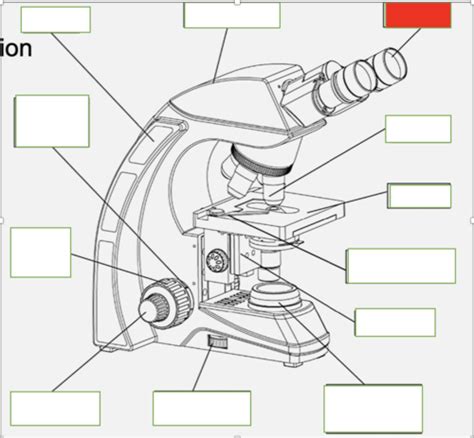 ion