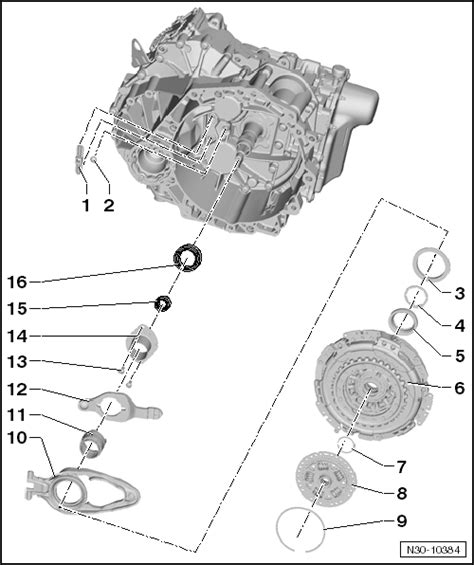 1 2

16

15

14

13

12

11

10

3

4

5

6

7

8

9

N30-10384