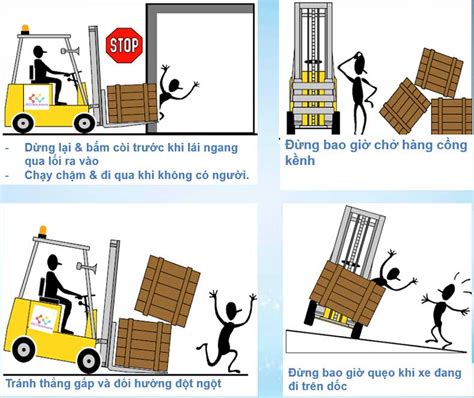 STOP

- Dừng lại & bấm còi trước khi lái ngang qua lối ra vào
- Chạy chậm & đi qua khi không có người.

Đừng bao giờ chở hàng cồng kềnh

Tránh thắng gấp và đổi hướng đột ngột

Đừng bao giờ quẹo khi xe đang đi trên dốc