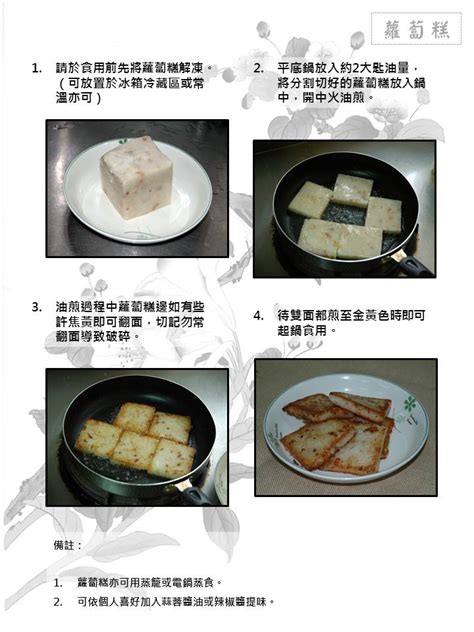 蘿蔔糕

1. 請於食用前先將蘿蔔糕解凍。（可放置於冰箱冷藏區或常溫亦可）

2. 平底鍋放入約2大匙油量，將分割切好的蘿蔔糕放入鍋中，開中火油煎。

3. 油煎過程中蘿蔔糕邊如有些許焦黃即可翻面，切記勿常翻面導致破碎。

4. 待雙面都煎至金黃色時即可起鍋食用。

備註：

1. 蘿蔔糕亦可用蒸籠或電鍋蒸食。
2. 可依個人喜好加入蒜蓉醬油或辣椒醬提味。