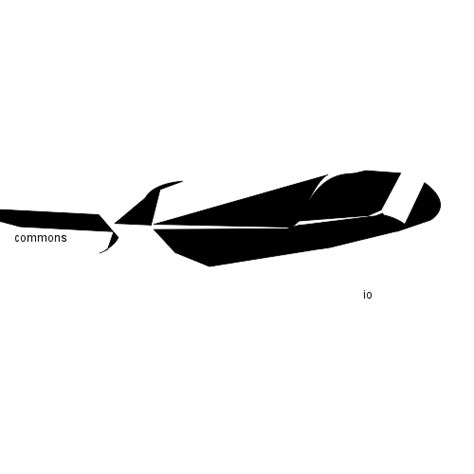 commons

io