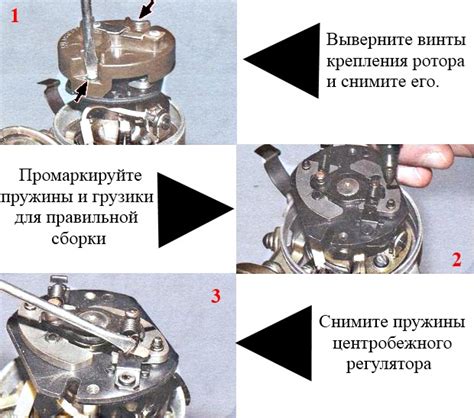 1

Выверните винты крепления ротора и снимите его.

Промаркируйте пружины и грузики для правильной сборки

2

3

Снимите пружины центробежного регулятора