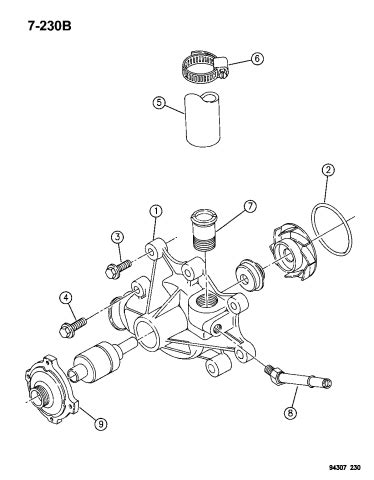 7-230B

6

5

2

1

7

3

4

8

9

94307 230