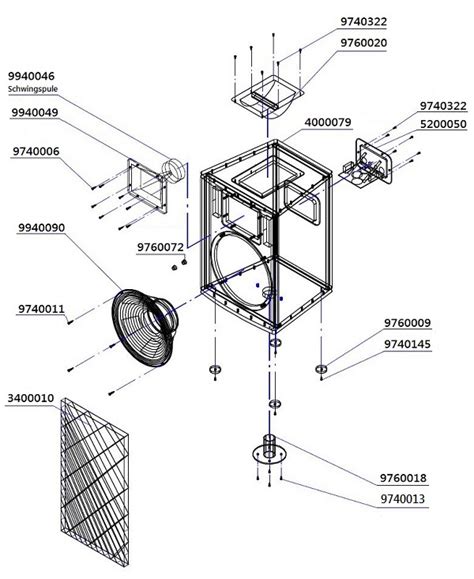 9740322
9760020
9940046
Schwingspule
9940049
9740322
4000079
5200050
9740006
9940090
9760072
9740011
9760009
9740145
3400010
9760018
9740013