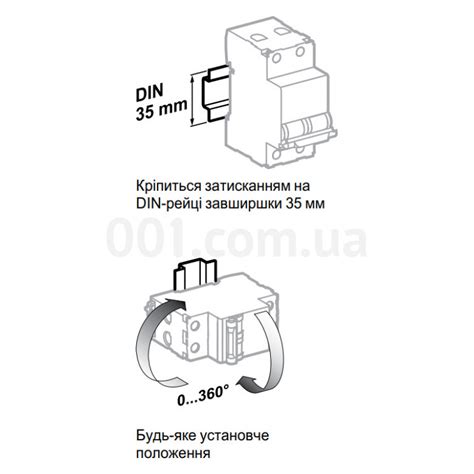 DIN
35 mm

Кріпиться затисканням на DIN-рейці завширшки 35 мм

001.com.ua

0...360°

Будь-яке установче положення