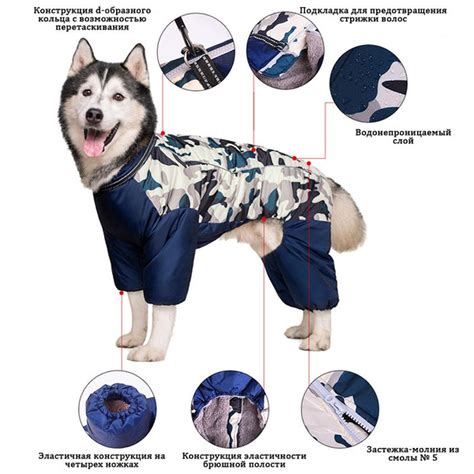 Конструкция d-образного кольца с возможностью перетаскивания

Подкладка для предотвращения стрижки волос

Водонепроницаемый слой

Эластичная конструкция на четырех ножках

Конструкция эластичности брюшной полости

Застежка-молния из смолы № 5