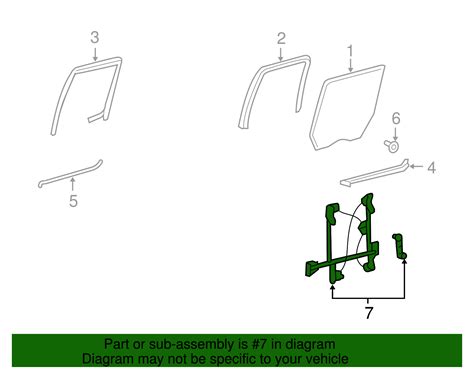 3
2
1
6
4
5
7

Part or sub-assembly is #7 in diagram
Diagram may not be specific to your vehicle